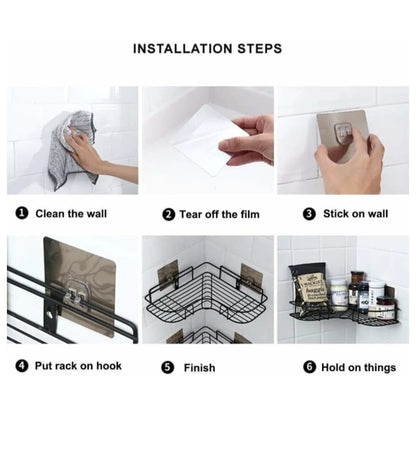 INSTALLATION STEPS

1 Clean the wall

2 Tear off the film

3 Stick on wall

4 Put rack on hook

5 Finish

6 Hold on things